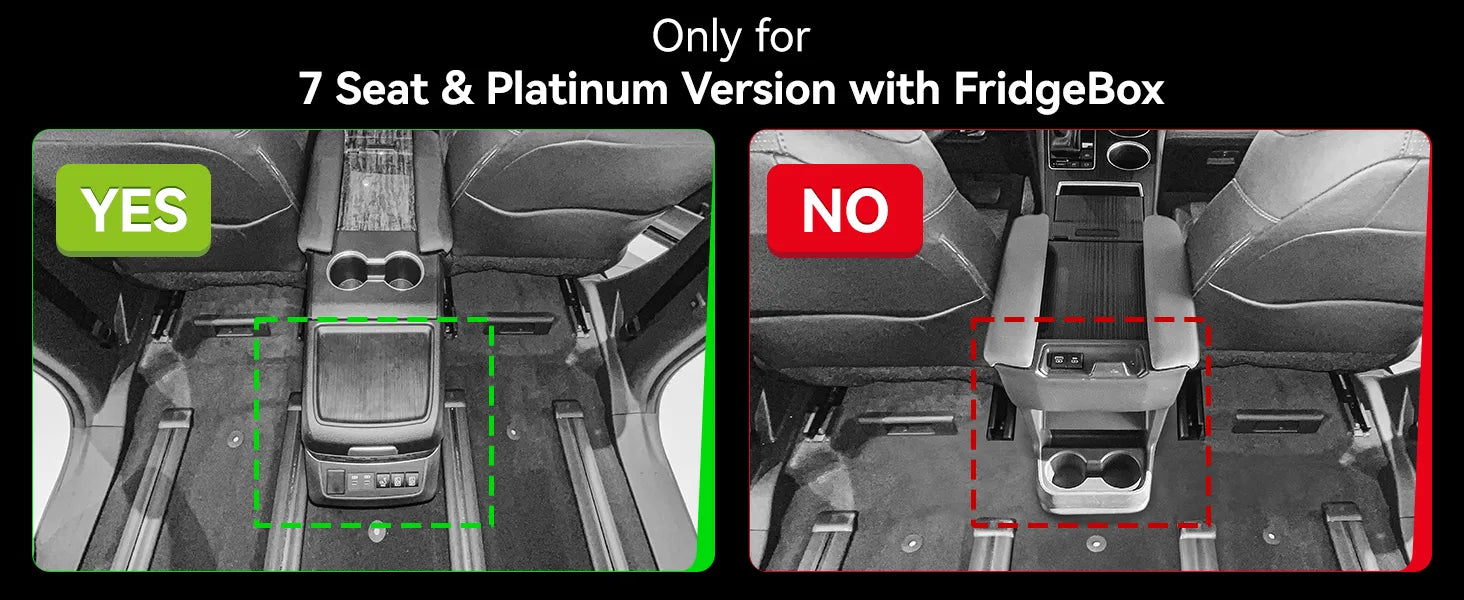 Only for
7 Seat & Platinum Version with FridgeBox

YES

NO