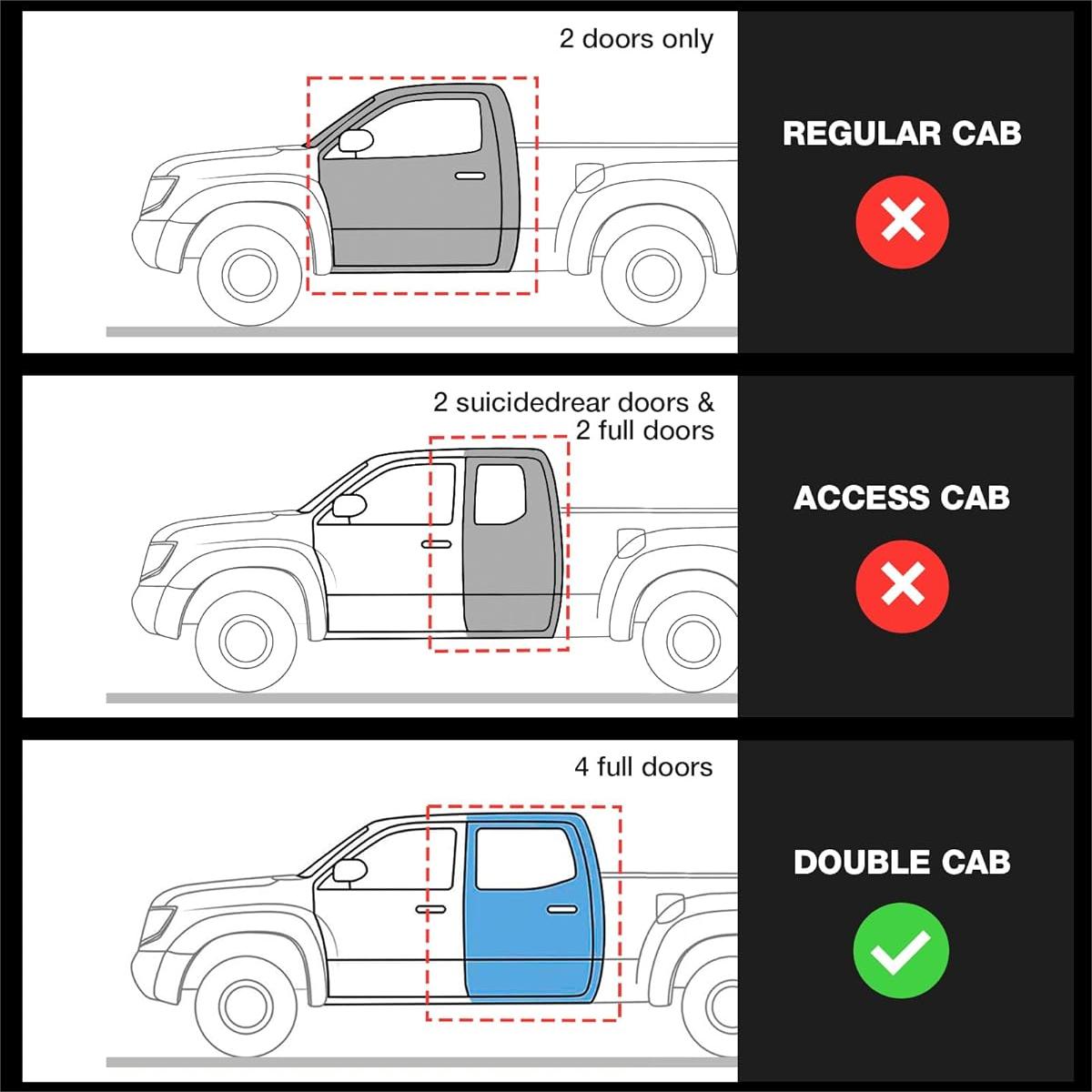 2 doors only

REGULAR CAB

2 suicidedrear doors & 2 full doors

ACCESS CAB

4 full doors

DOUBLE CAB