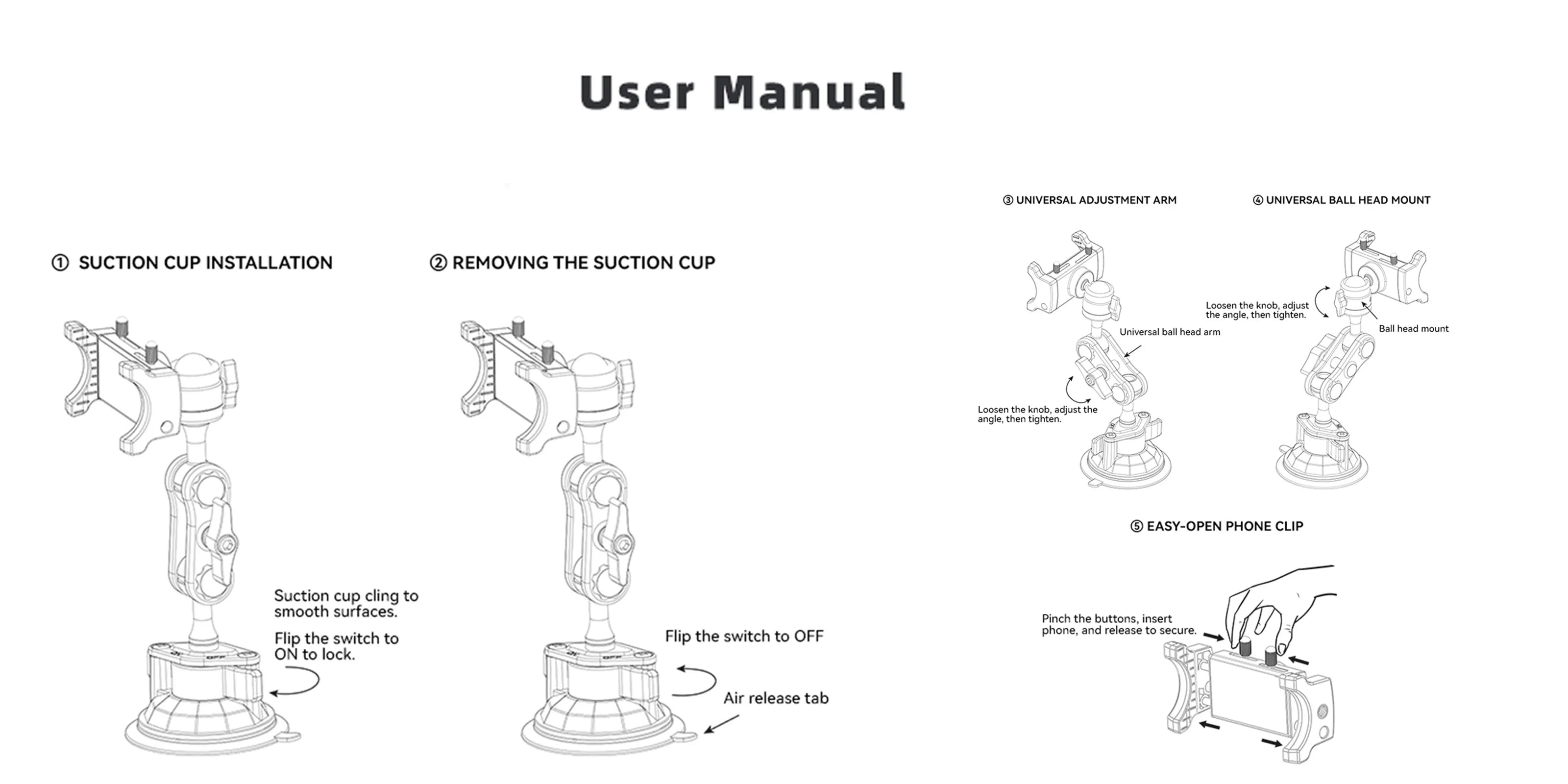 User Manual

① SUCTION CUP INSTALLATION

Suction cup cling to smooth surfaces.

Flip the switch to ON to lock.

② REMOVING THE SUCTION CUP

Flip the switch to OFF

Air release tab

③ UNIVERSAL ADJUSTMENT ARM

Universal ball head arm

Loosen the knob, adjust the angle, then tighten.

④ UNIVERSAL BALL HEAD MOUNT

Loosen the knob, adjust the angle, then tighten.

Ball head mount

⑤ EASY-OPEN PHONE CLIP

Pinch the buttons, insert phone, and release to secure.