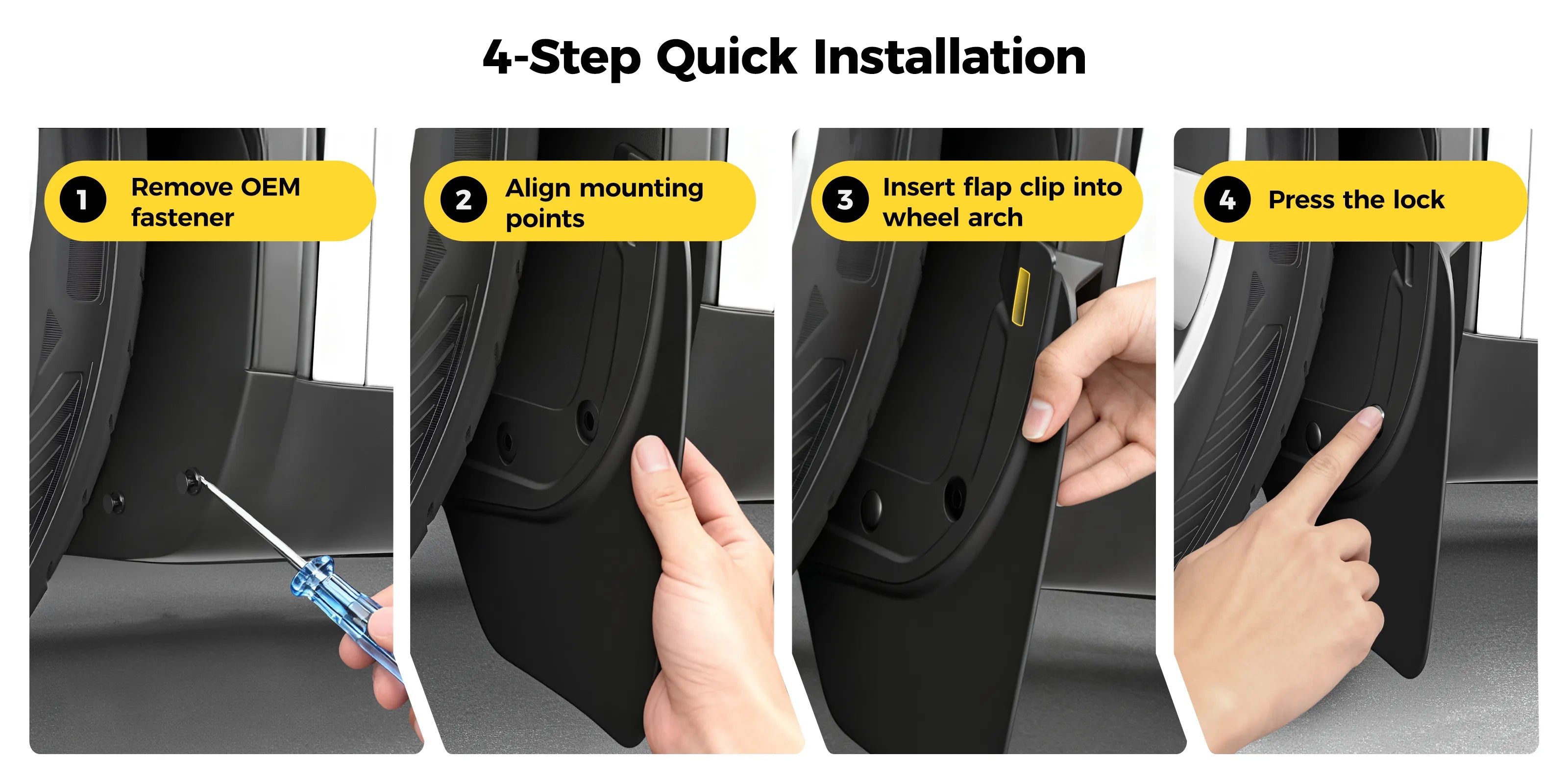 4-Step Quick Installation

1 Remove OEM fastener

2 Align mounting points

3 Insert flap clip into wheel arch

4 Press the lock